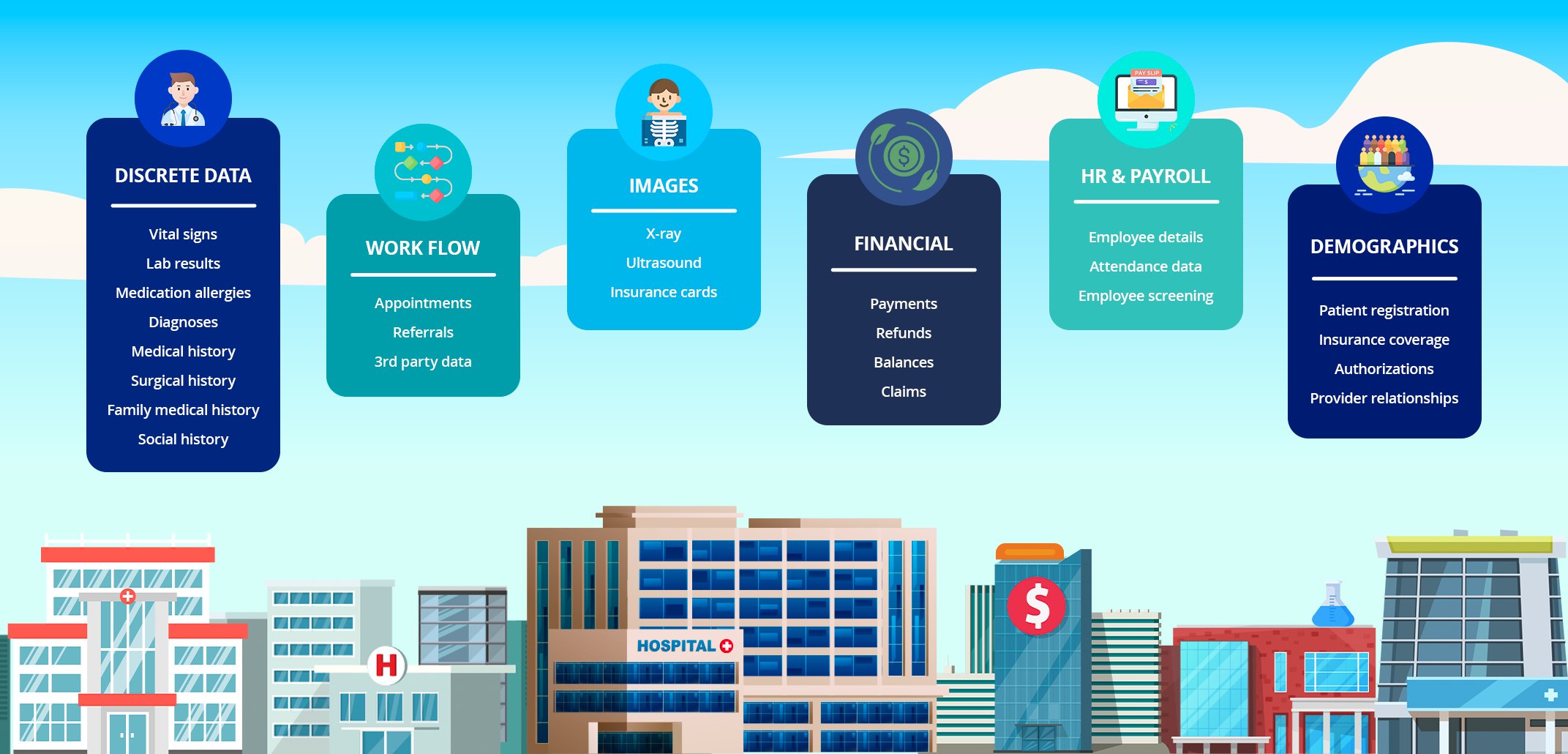 DISCRETE DATA

Vital signs
Lab results
Medication allergies
Diagnoses
Medical history
Surgical history
Family medical history
Social history

WORK FLOW

Appointments
Referrals
3rd party data

IMAGES

X-ray
Ultrasound
Insurance cards

FINANCIAL

Payments
Refunds
Balances
Claims

PAY SLIP

HR & PAYROLL

Employee details
Attendance data
Employee screening

DEMOGRAPHICS

Patient registration
Insurance coverage
Authorizations
Provider relationships

H

HOSPITAL

$