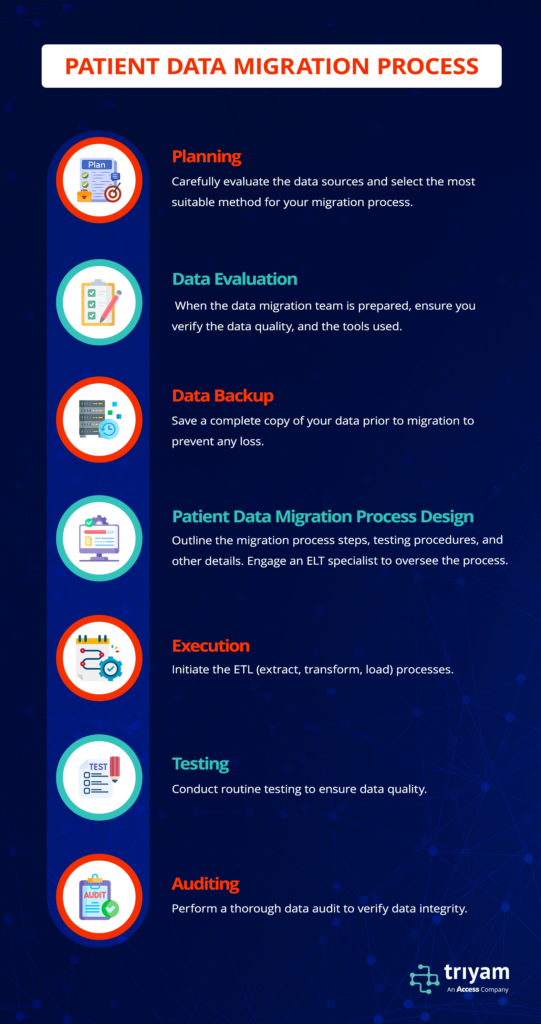 PATIENT DATA MIGRATION PROCESS

Plan

Planning

Carefully evaluate the data sources and select the most suitable method for your migration process.

Data Evaluation

When the data migration team is prepared, ensure you verify the data quality, and the tools used.

Data Backup

Save a complete copy of your data prior to migration to prevent any loss.

Patient Data Migration Process Design

Outline the migration process steps, testing procedures, and other details. Engage an ELT specialist to oversee the process.

Execution

Initiate the ETL (extract, transform, load) processes.

TEST

Testing

Conduct routine testing to ensure data quality.

AUDIT

Auditing

Perform a thorough data audit to verify data integrity.

triyam
An Access Company